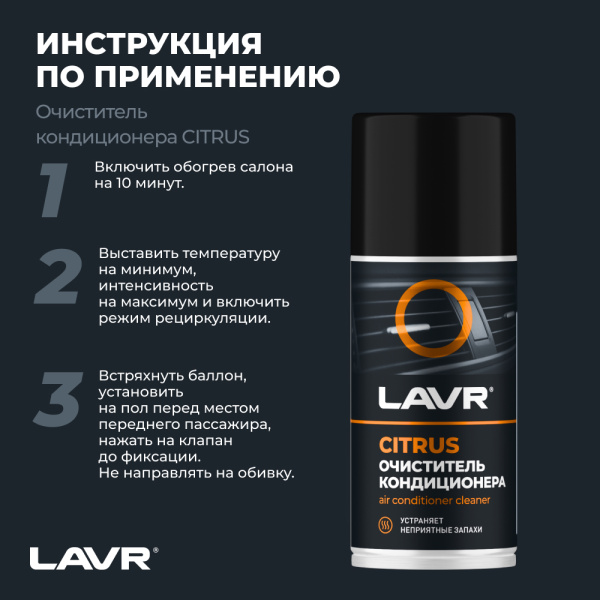 ИНСТРУКЦИЯ ПО ПРИМЕНЕНИЮ

Очиститель кондиционера CITRUS

1

Включить обогрев салона на 10 минут.

2

Выставить температуру на минимум, интенсивность на максимум и включить режим рециркуляции.

3

Встряхнуть баллон, установить на пол перед местом переднего пассажира, нажать на клапан до фиксации. Не направлять на обивку.

LAVR®

LAVR®

CITRUS

ОЧИСТИТЕЛЬ КОНДИЦИОНЕРА

air conditioner cleaner

УСТРАНЯЕТ НЕПРИЯТНЫЕ ЗАПАХИ